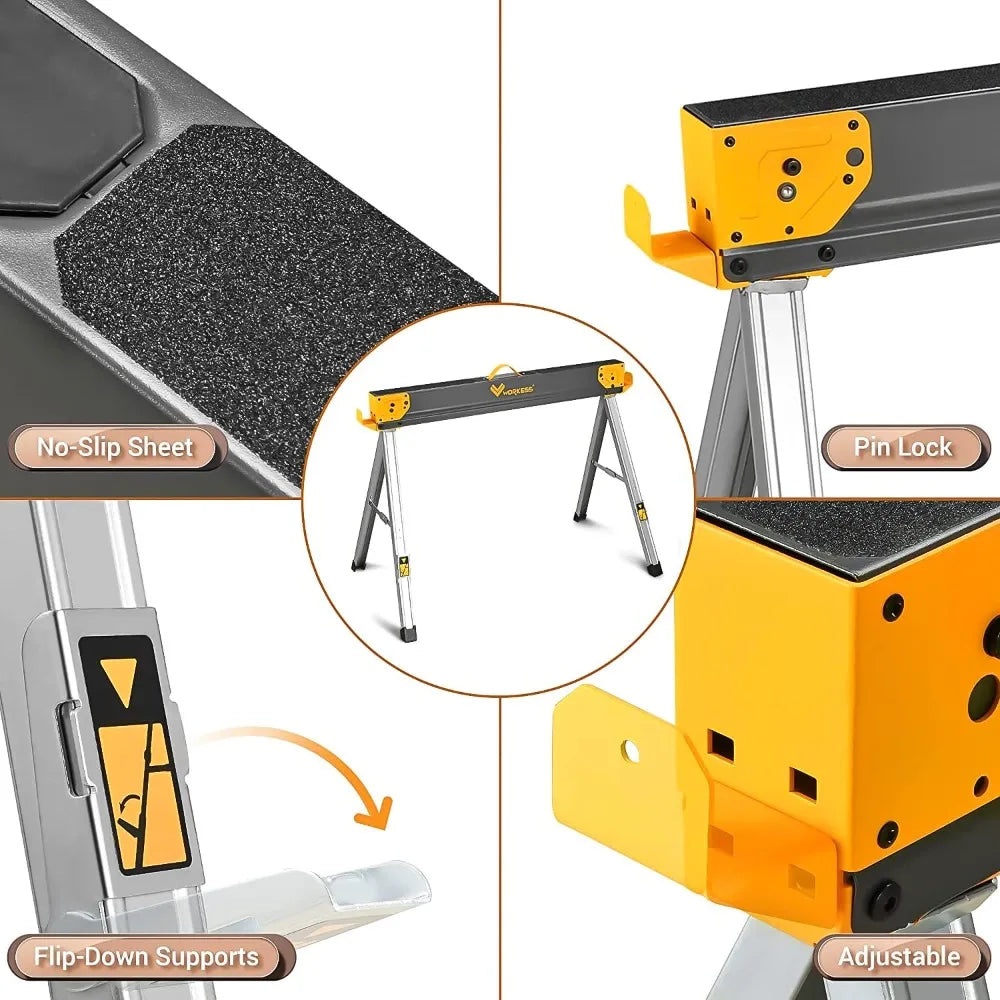 No-Slip Sheet

WORKESS

Pin Lock

Flip-Down Supports

Adjustable