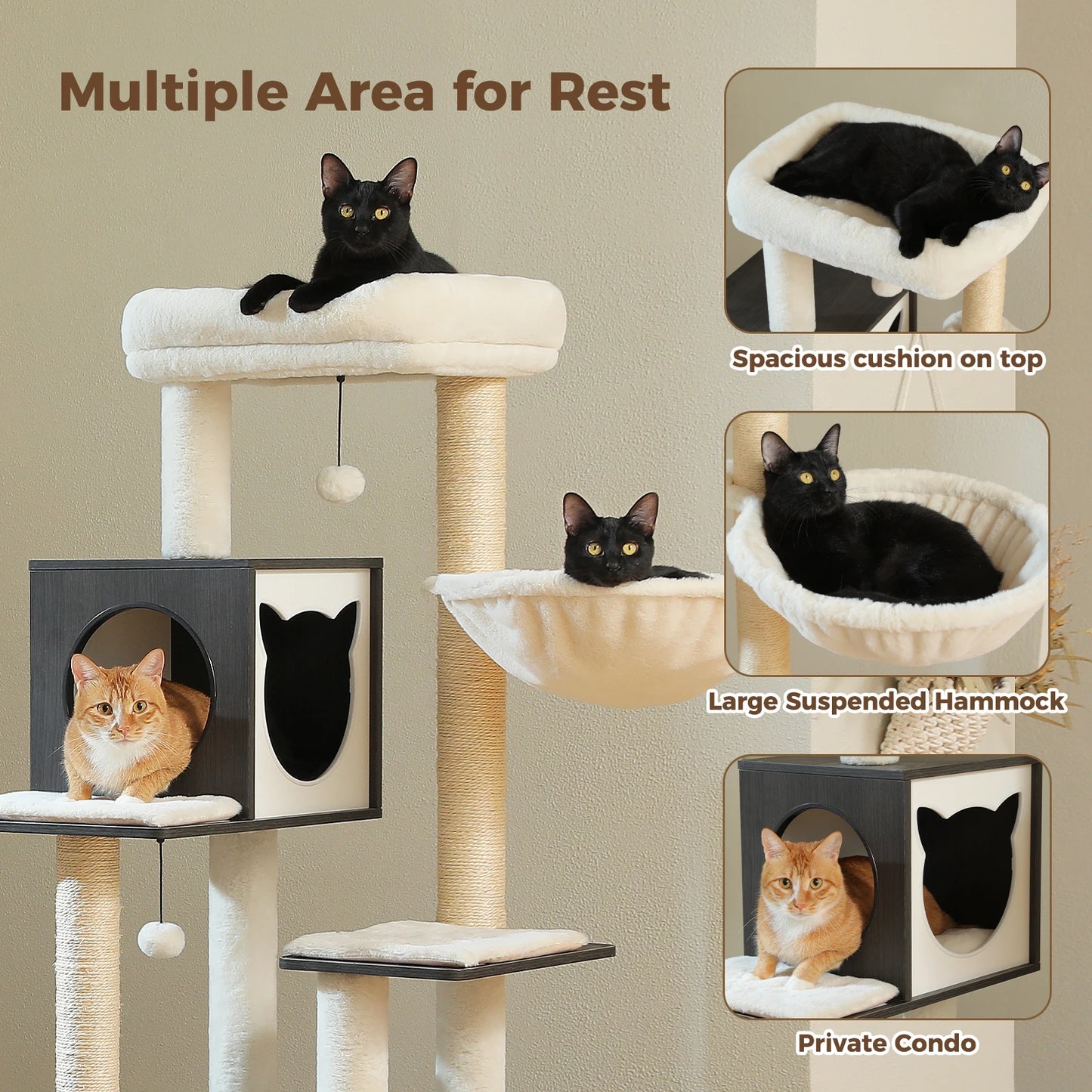 Multiple Area for Rest

Spacious cushion on top

Large Suspended Hammock

Private Condo